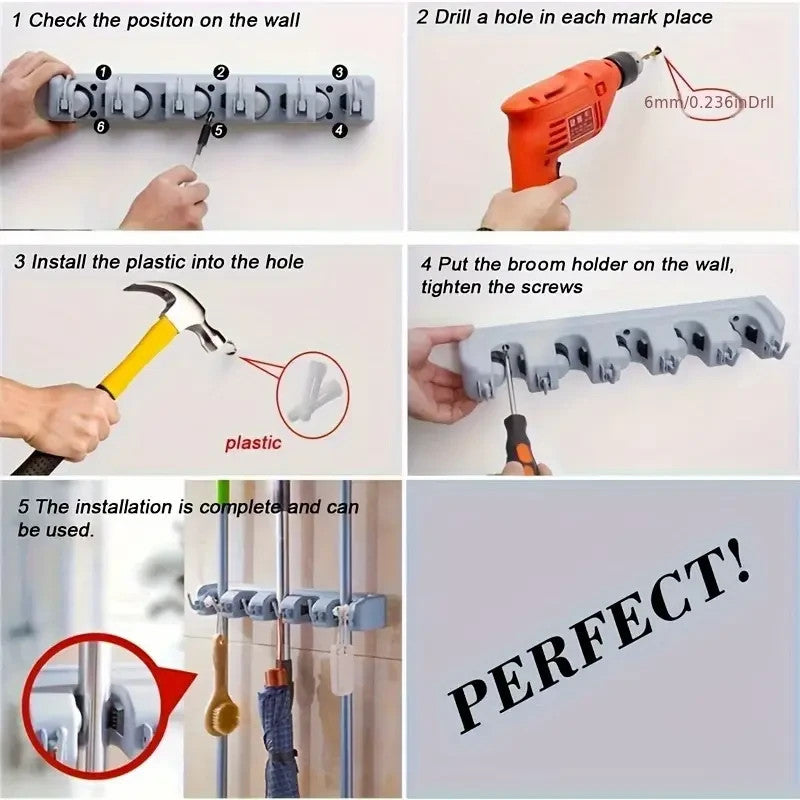 1 Check the positon on the wall

1 2 3 6 5 4

2 Drill a hole in each mark place

6mm/0.236inDrll

3 Install the plastic into the hole

plastic

4 Put the broom holder on the wall, tighten the screws

5 The installation is complete and can be used.

PERFECT!