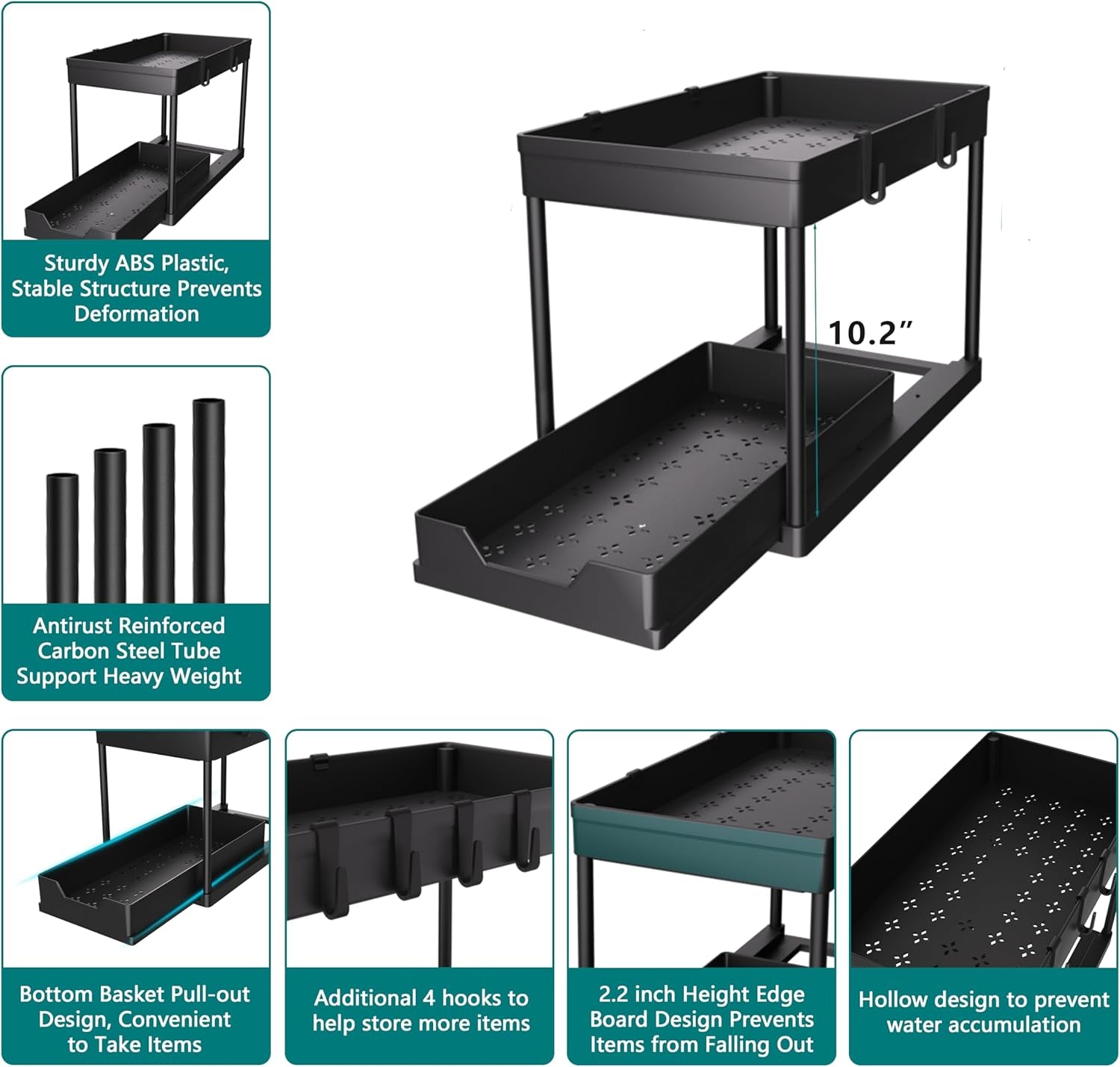 Sturdy ABS Plastic, Stable Structure Prevents Deformation

10.2″

Antirust Reinforced Carbon Steel Tube Support Heavy Weight

Bottom Basket Pull-out Design, Convenient to Take Items

Additional 4 hooks to help store more items

2.2 inch Height Edge Board Design Prevents Items from Falling Out

Hollow design to prevent water accumulation