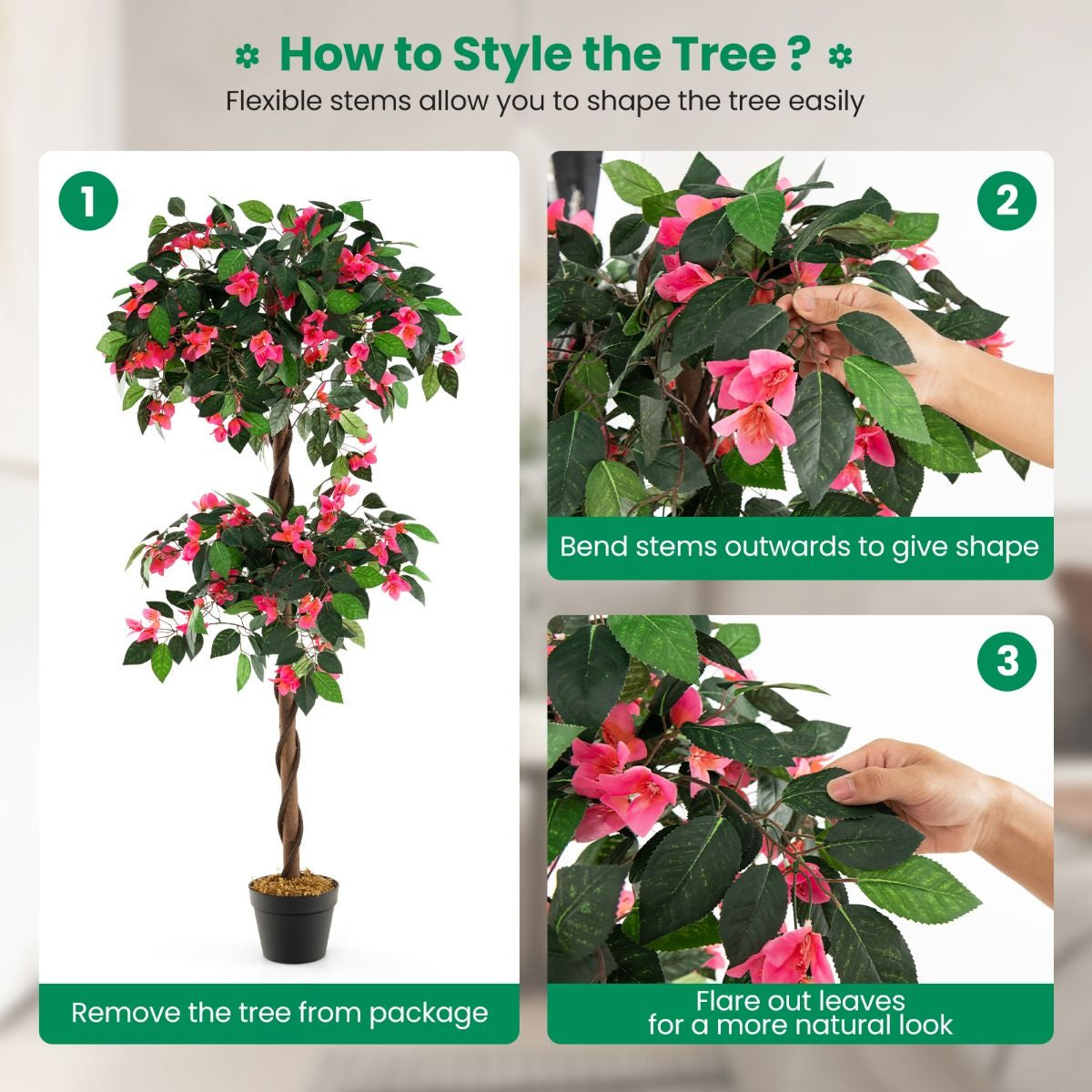 How to Style the Tree ?

Flexible stems allow you to shape the tree easily

1

Remove the tree from package

2

Bend stems outwards to give shape

3

Flare out leaves for a more natural look