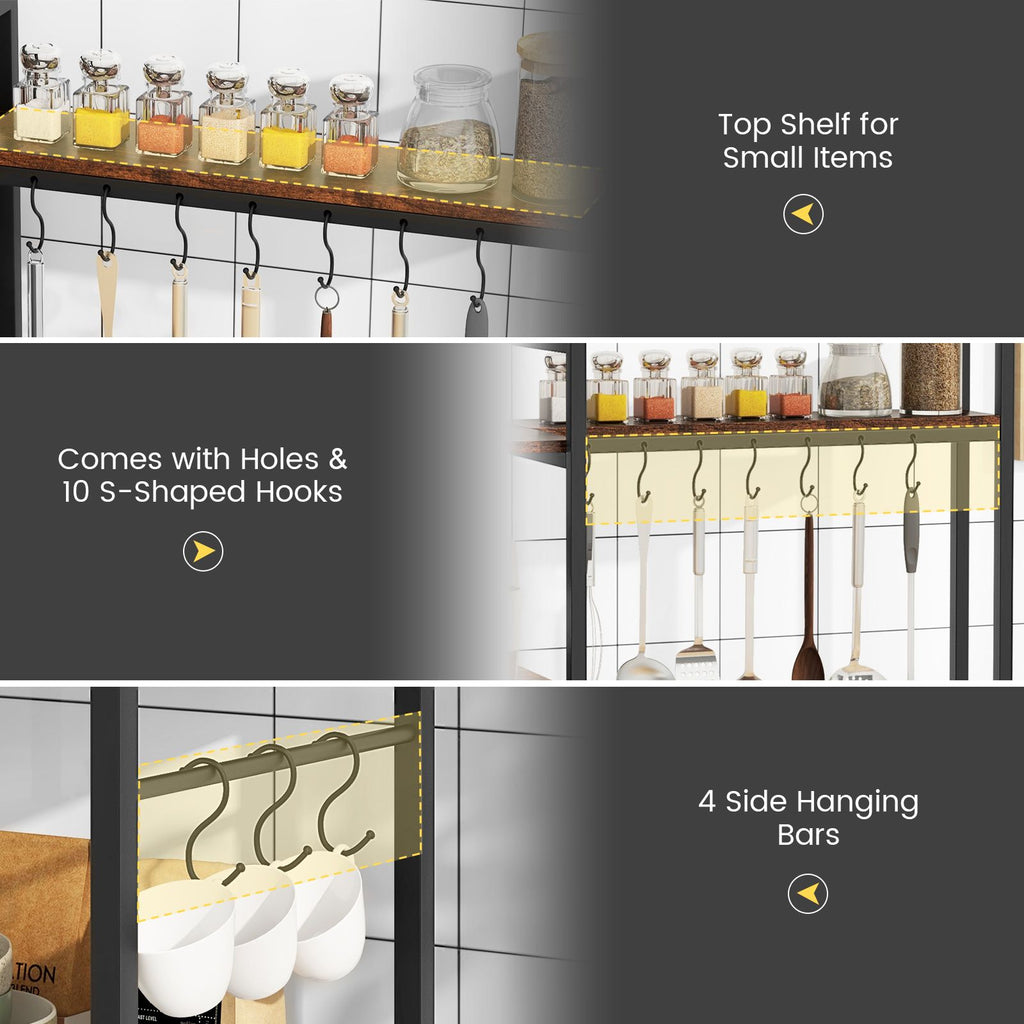 Top Shelf for Small Items

Comes with Holes & 10 S-Shaped Hooks

4 Side Hanging Bars

TION