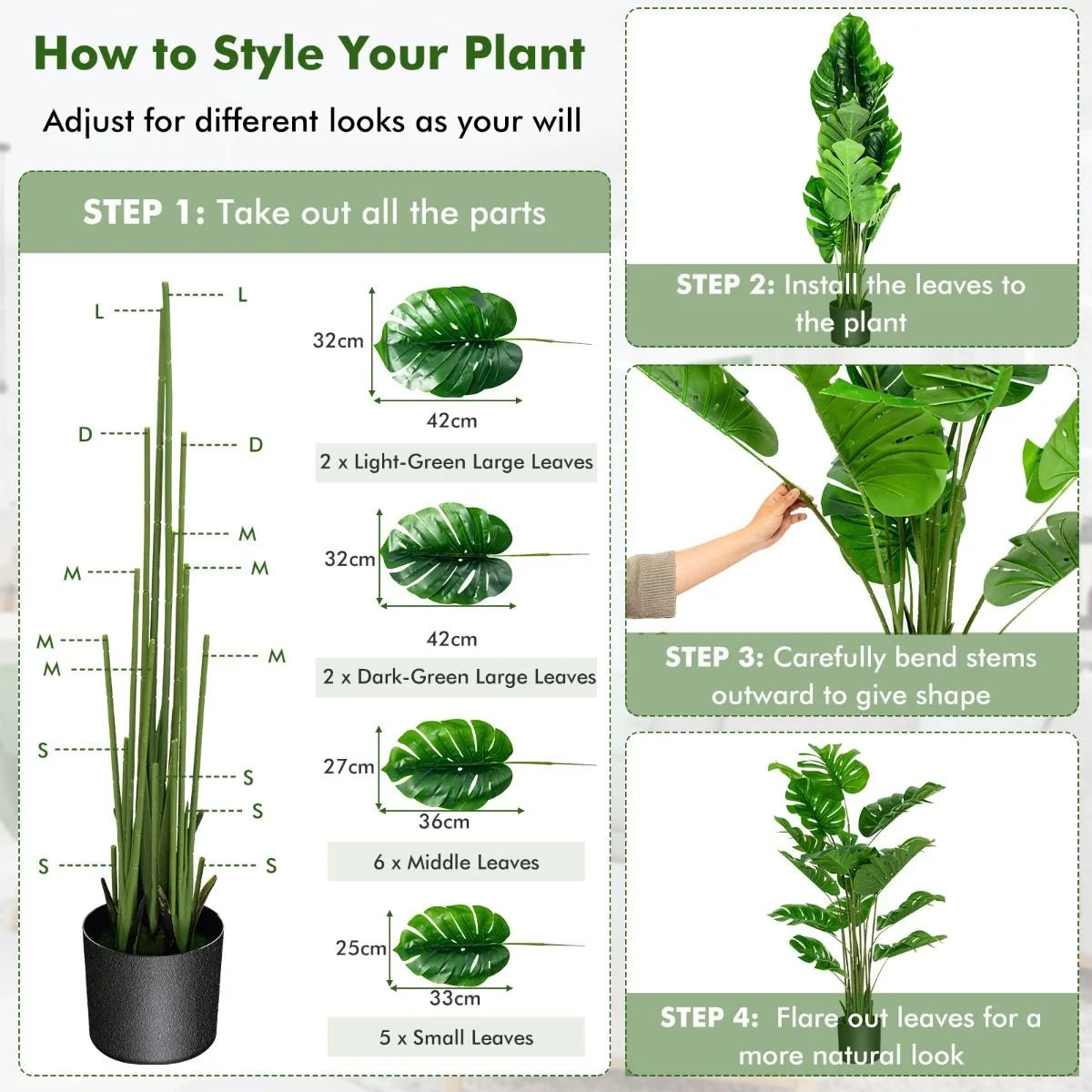 How to Style Your Plant

Adjust for different looks as your will

STEP 1: Take out all the parts

L
L
D
D
M
M
M
M
M
M
S
S
S
S
S

32cm
42cm
2 x Light-Green Large Leaves

32cm
42cm
2 x Dark-Green Large Leaves

27cm
36cm
6 x Middle Leaves

25cm
33cm
5 x Small Leaves

STEP 2: Install the leaves to the plant

STEP 3: Carefully bend stems outward to give shape

STEP 4: Flare out leaves for a more natural look