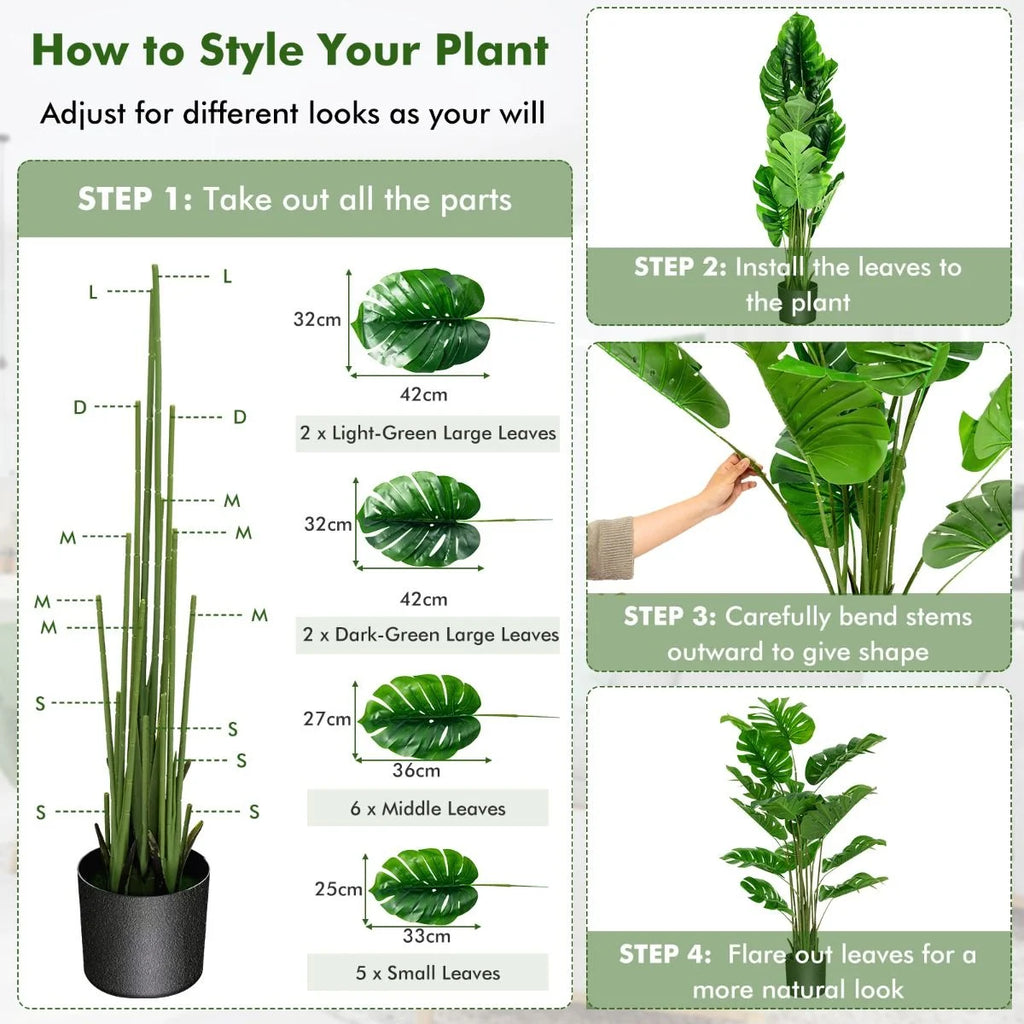 How to Style Your Plant

Adjust for different looks as your will

STEP 1: Take out all the parts

L
L
D
D
M
M
M
M
M
M
S
S
S
S
S

32cm
42cm
2 x Light-Green Large Leaves

32cm
42cm
2 x Dark-Green Large Leaves

27cm
36cm
6 x Middle Leaves

25cm
33cm
5 x Small Leaves

STEP 2: Install the leaves to the plant

STEP 3: Carefully bend stems outward to give shape

STEP 4: Flare out leaves for a more natural look